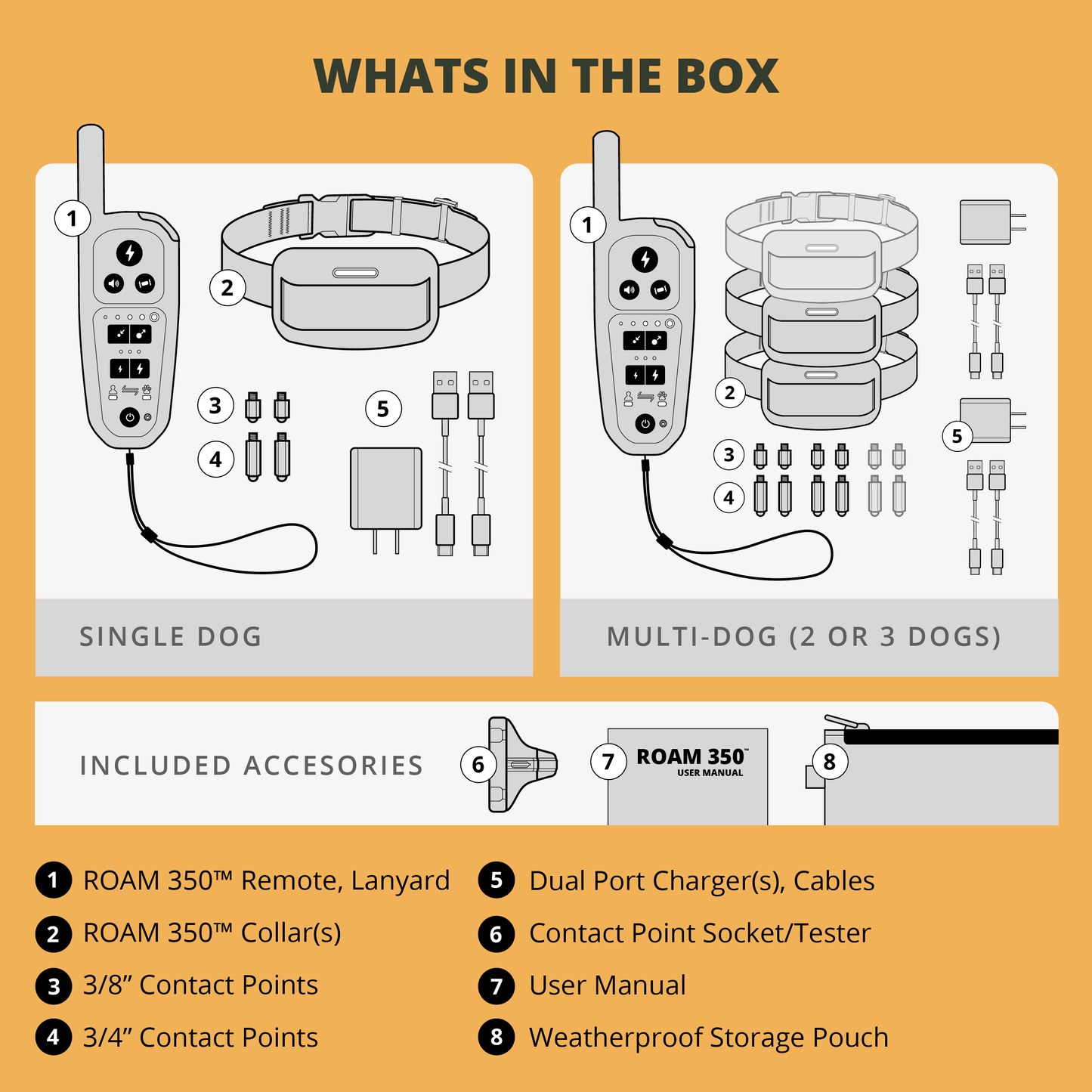 WHATS IN THE BOX

1

2

3

4

5

SINGLE DOG

1

2

3

4

5

MULTI-DOG (2 OR 3 DOGS)

INCLUDED ACCESORIES

6

7

ROAM 350™
USER MANUAL

8

1 ROAM 350™ Remote, Lanyard

2 ROAM 350™ Collar(s)

3 3/8” Contact Points

4 3/4” Contact Points

5 Dual Port Charger(s), Cables

6 Contact Point Socket/Tester

7 User Manual

8 Weatherproof Storage Pouch