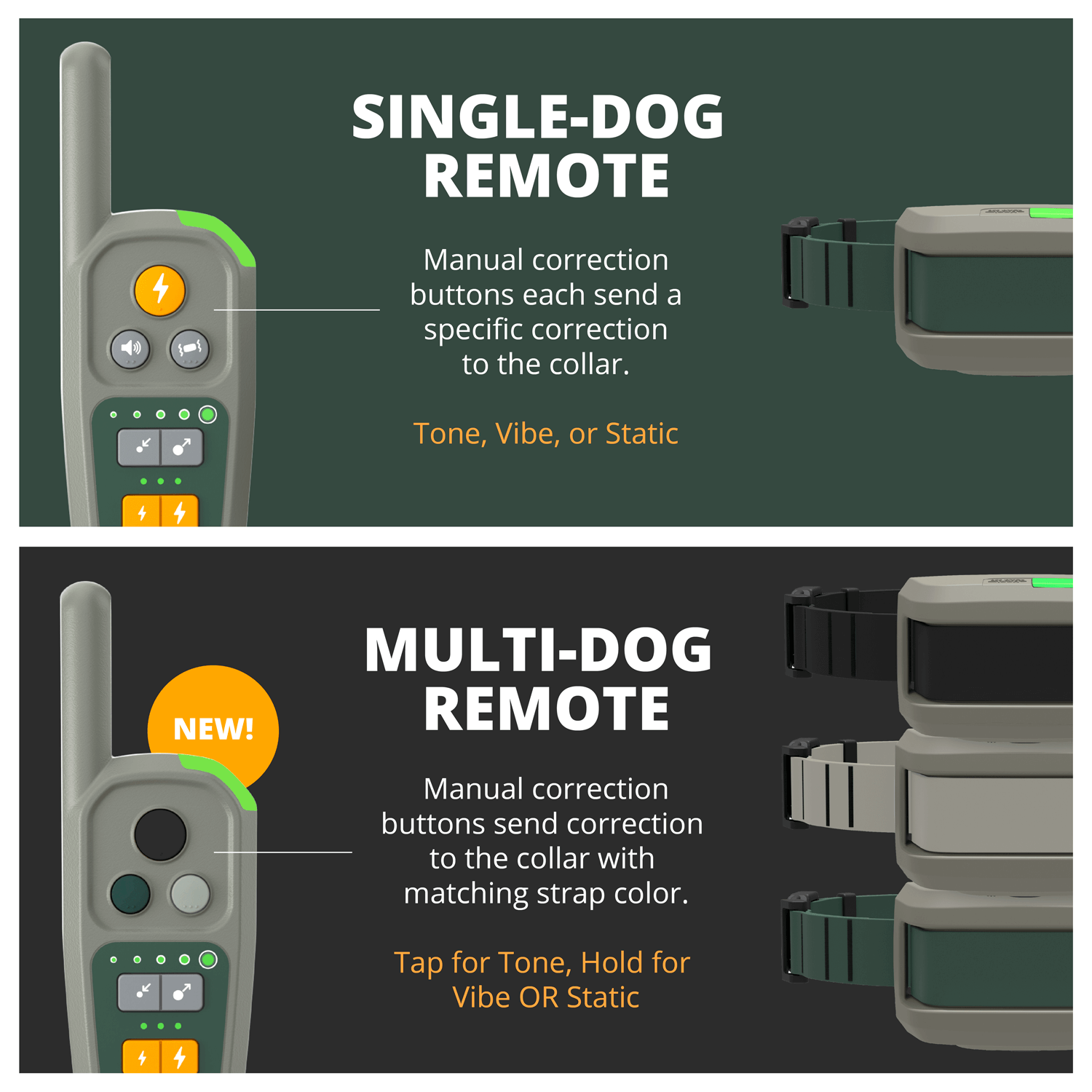 SINGLE-DOG REMOTE

Manual correction buttons each send a specific correction to the collar.

Tone, Vibe, or Static

NEW!

MULTI-DOG REMOTE

Manual correction buttons send correction to the collar with matching strap color.

Tap for Tone, Hold for Vibe OR Static